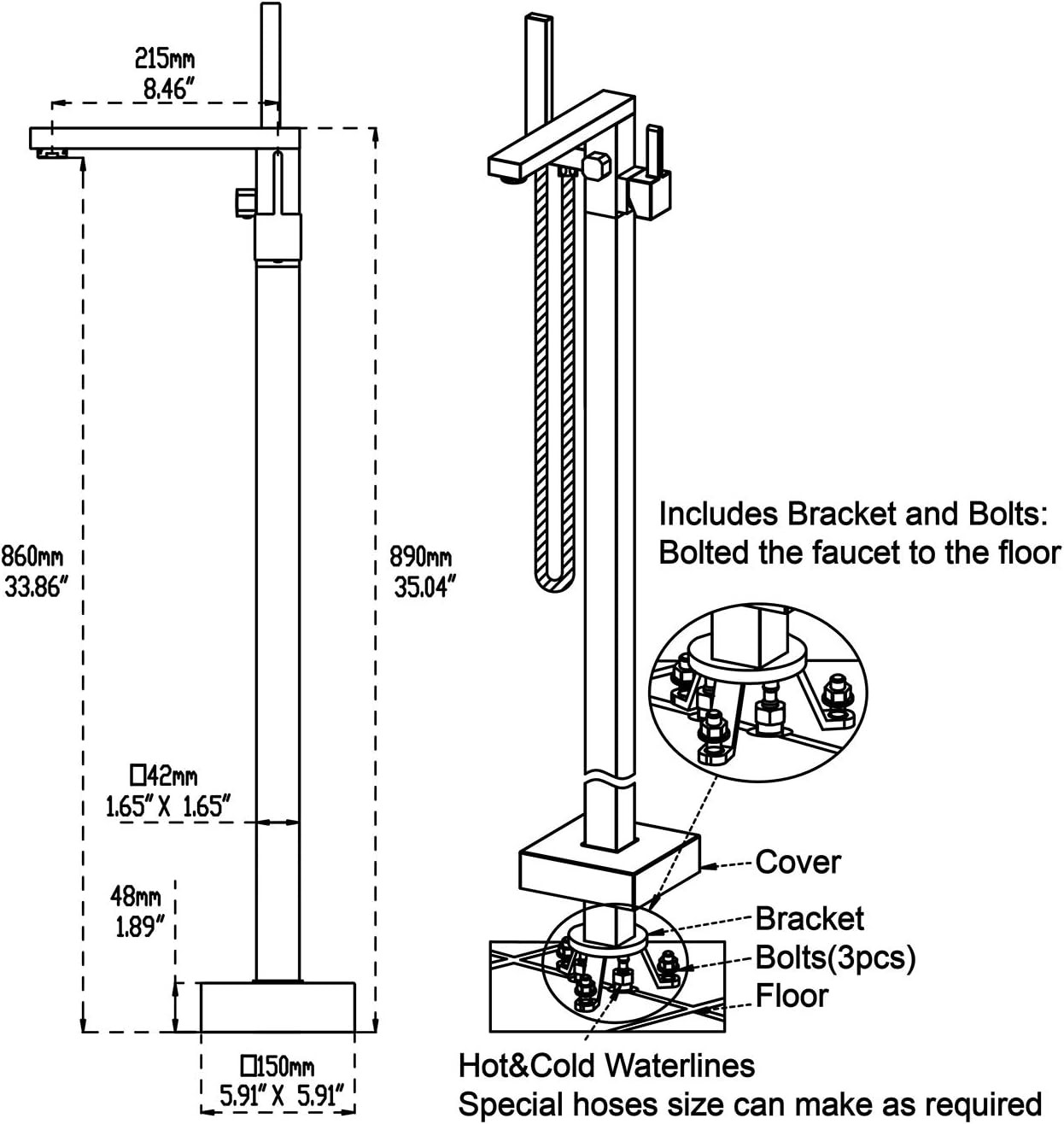 215mm
8.46"

860mm
33.86"

890mm
35.04"

□42mm
1.65" X 1.65"

48mm
1.89"

□150mm
5.91" X 5.91"

Includes Bracket and Bolts:
Bolted the faucet to the floor

Cover
Bracket
Bolts(3pcs)
Floor

Hot&Cold Waterlines
Special hoses size can make as required